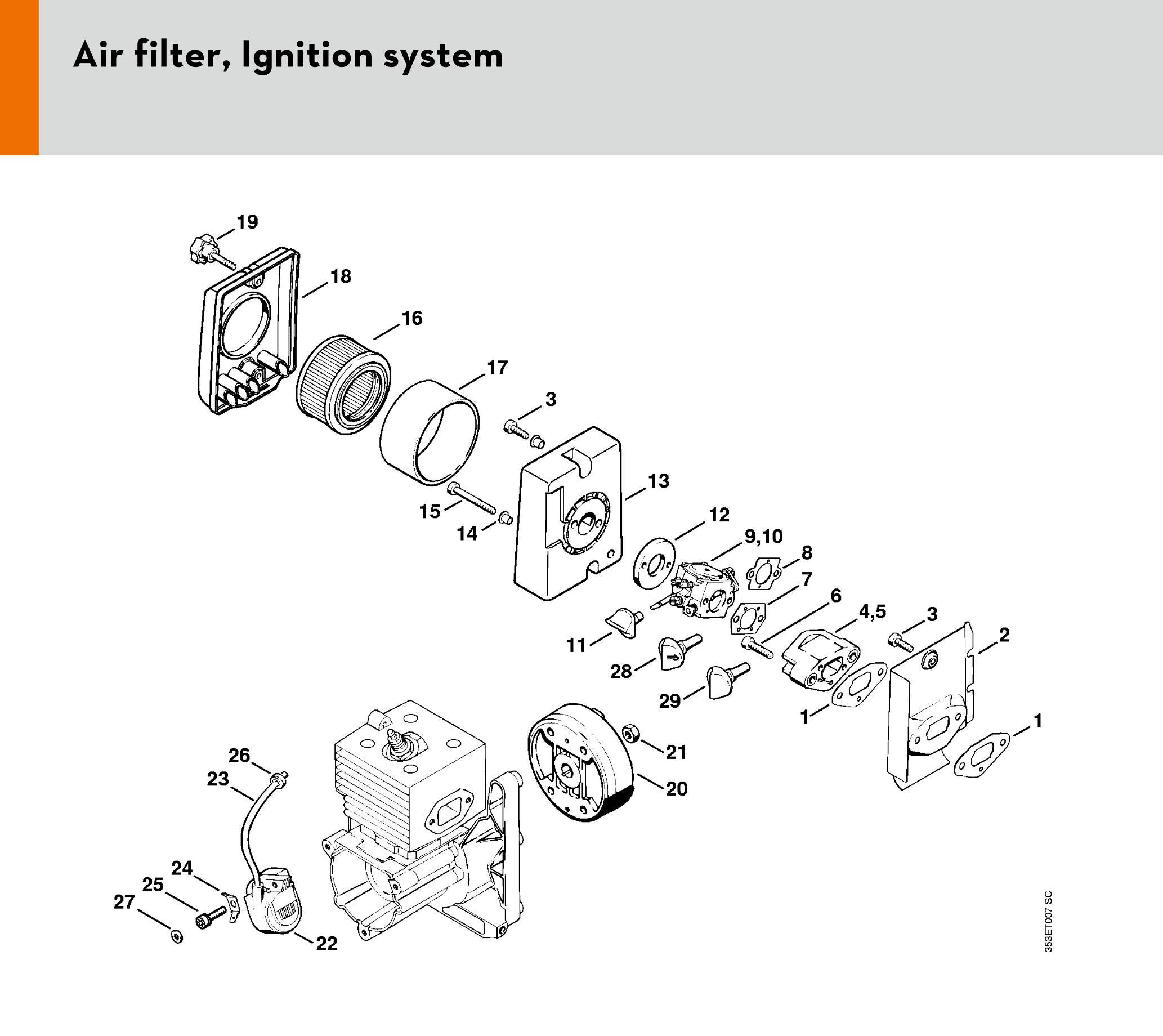 Air filter, Ignition system

19
18
16
17
3
13
15
14
12
9,10
8
7
6
4,5
3
2
11
28
29
1
1
21
20
26
23
24
25
27
22

353ET007 SC